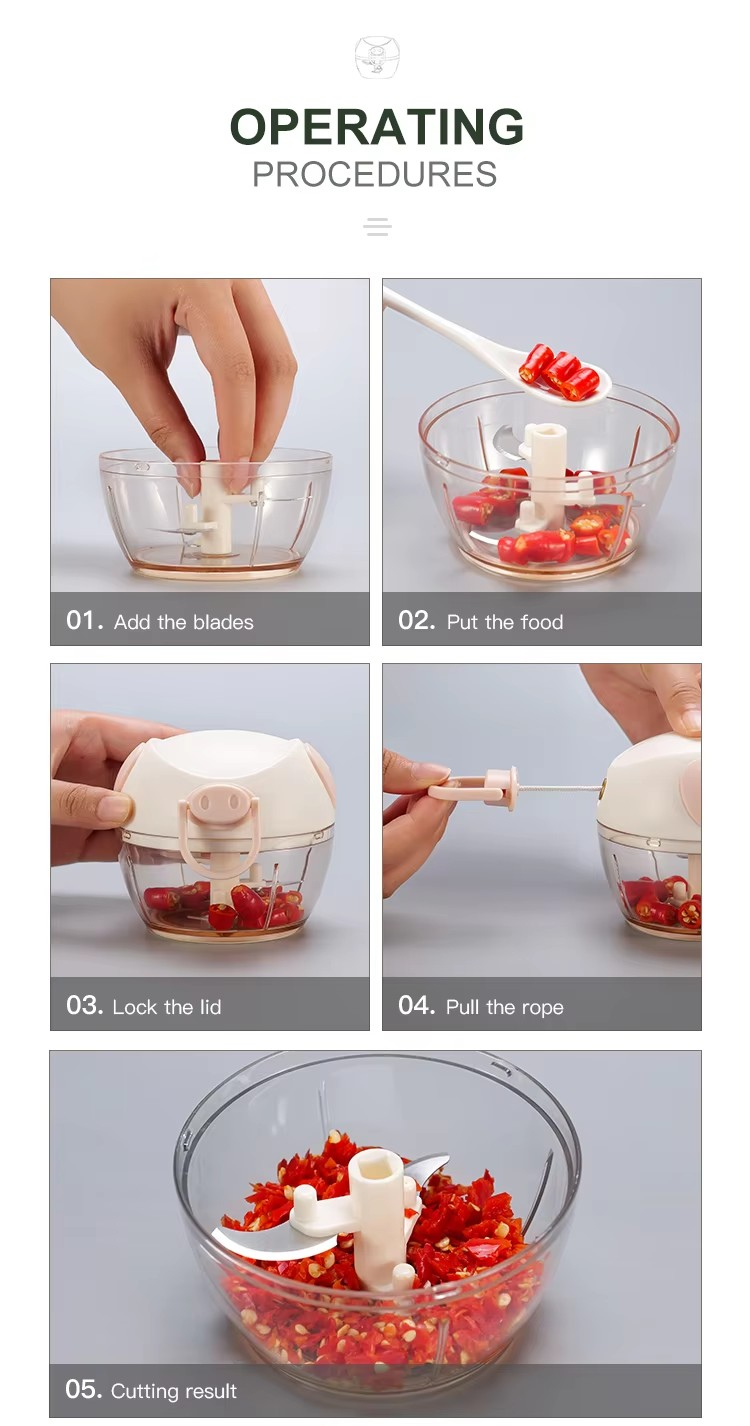 OPERATING
PROCEDURES

01. Add the blades

02. Put the food

03. Lock the lid

04. Pull the rope

05. Cutting result