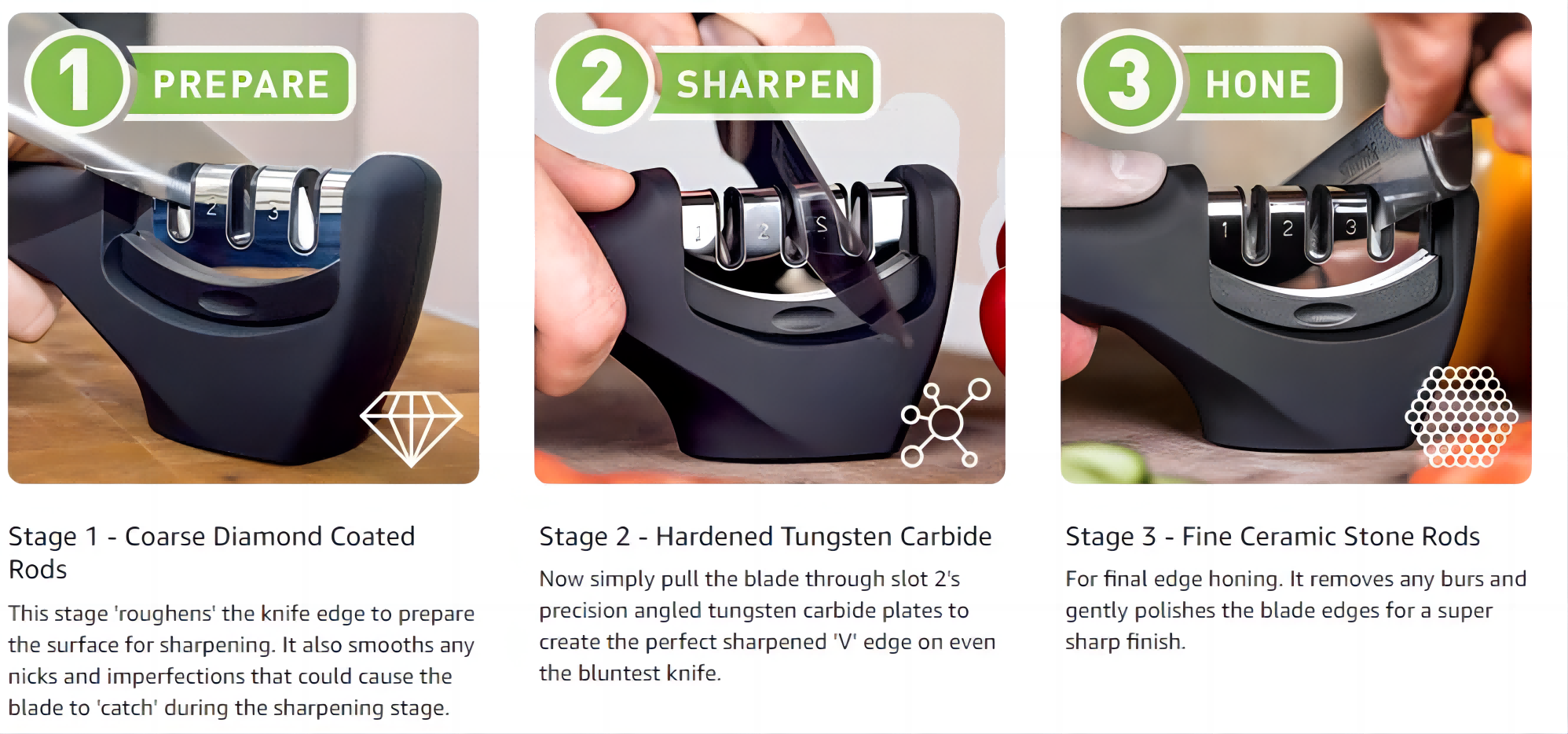 1 PREPARE

1 2 3

Stage 1 - Coarse Diamond Coated Rods

This stage 'roughens' the knife edge to prepare the surface for sharpening. It also smooths any nicks and imperfections that could cause the blade to 'catch' during the sharpening stage.

2 SHARPEN

1 2 3

Stage 2 - Hardened Tungsten Carbide

Now simply pull the blade through slot 2's precision angled tungsten carbide plates to create the perfect sharpened 'V' edge on even the bluntest knife.

3 HONE

1 2 3

Stage 3 - Fine Ceramic Stone Rods

For final edge honing. It removes any burs and gently polishes the blade edges for a super sharp finish.