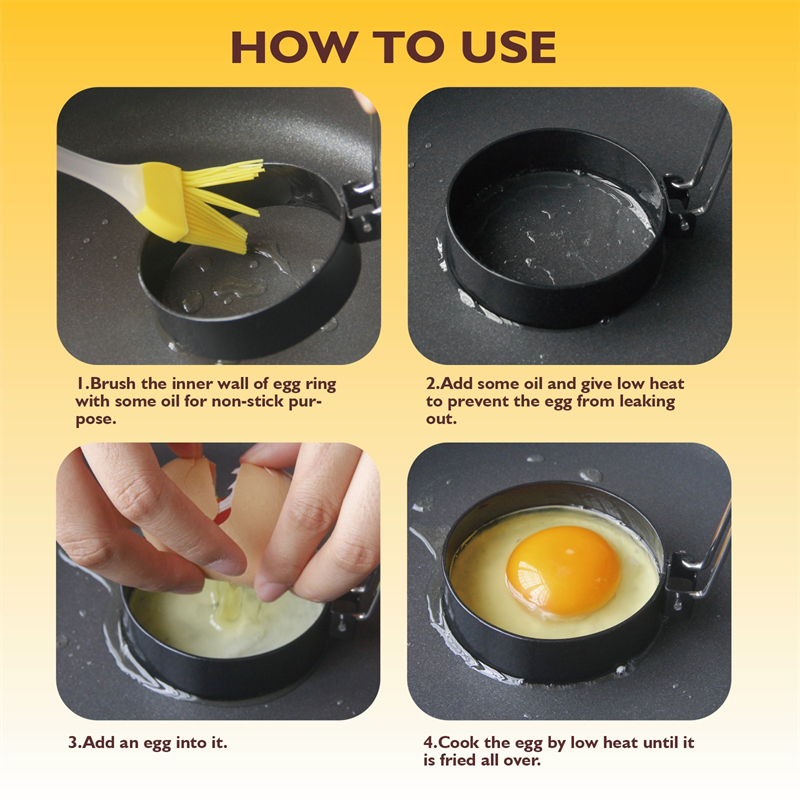 HOW TO USE

1.Brush the inner wall of egg ring with some oil for non-stick purpose.

2.Add some oil and give low heat to prevent the egg from leaking out.

3.Add an egg into it.

4.Cook the egg by low heat until it is fried all over.